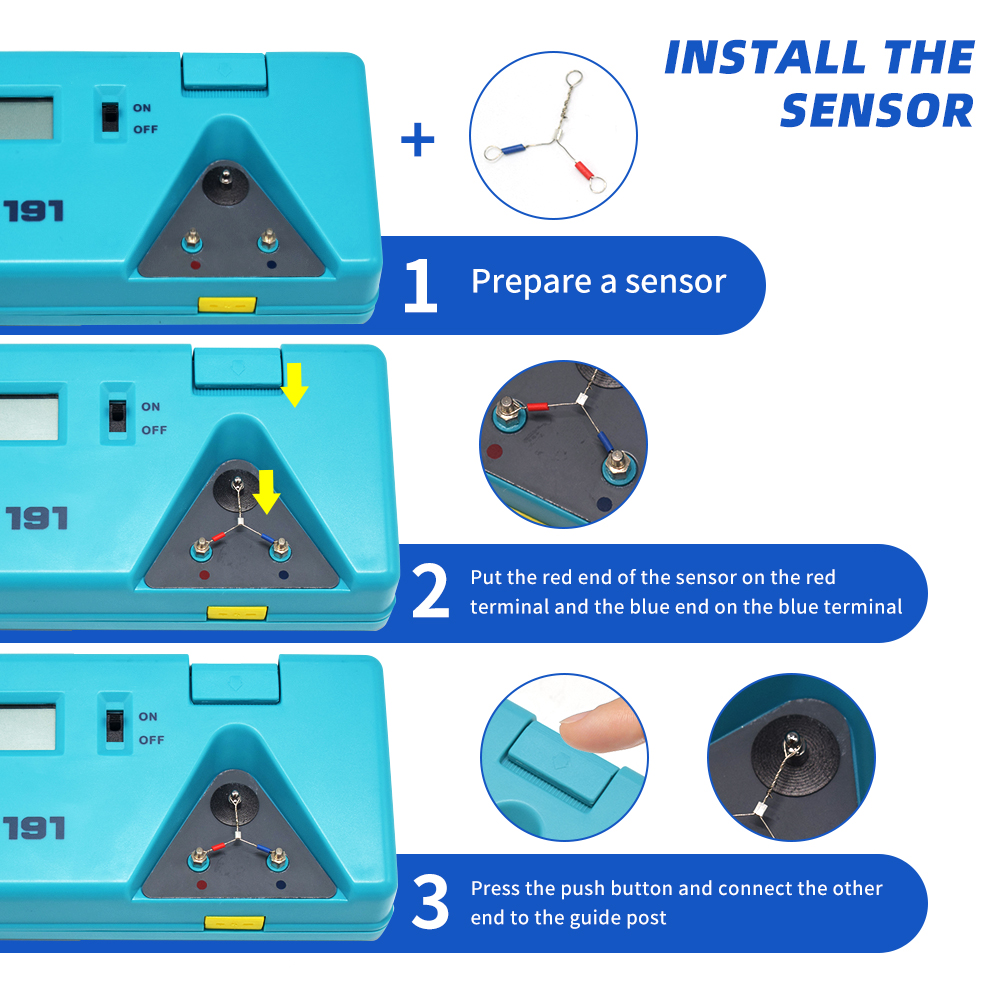 INSTALL THE SENSOR

ON
OFF
191
+

1 Prepare a sensor

ON
OFF
191

2 Put the red end of the sensor on the red terminal and the blue end on the blue terminal

ON
OFF
191

3 Press the push button and connect the other end to the guide post