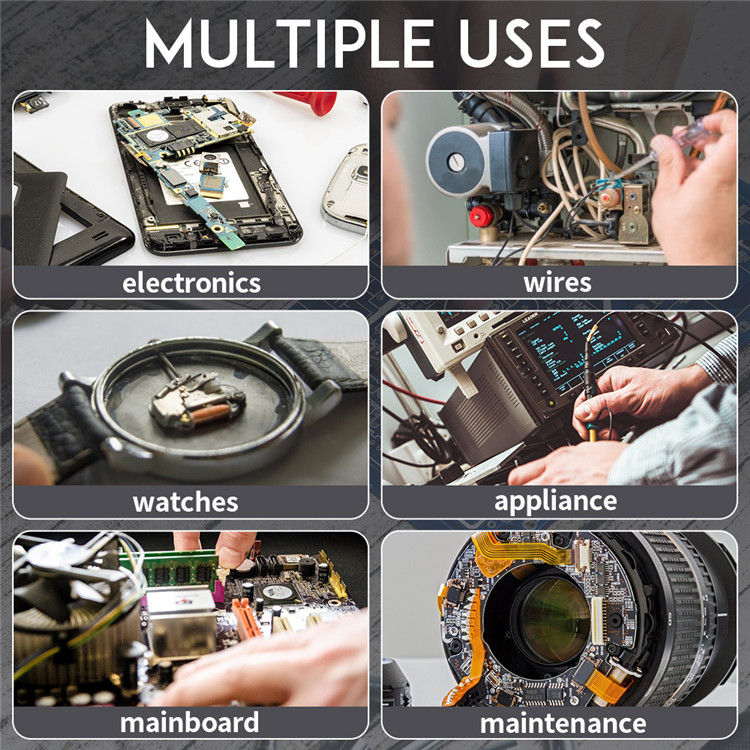 MULTIPLE USES

electronics

wires

watches

appliance

mainboard

maintenance