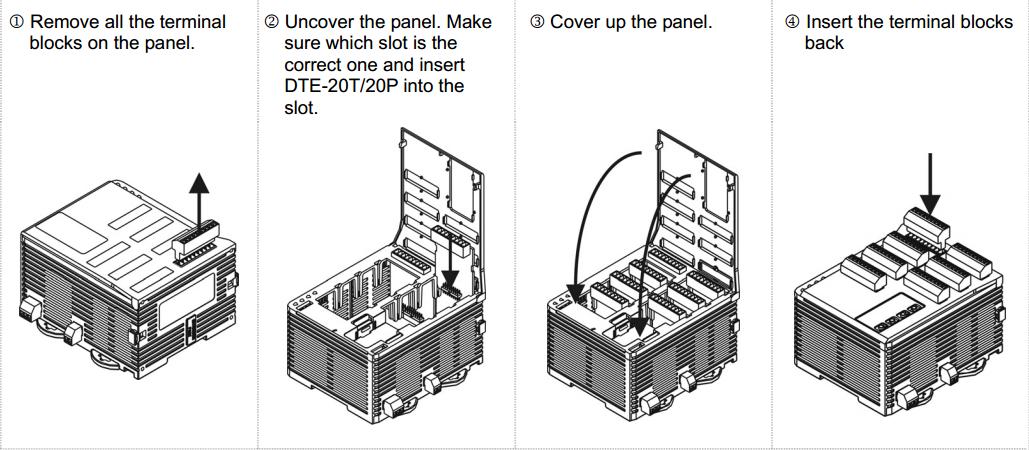 ① Remove all the terminal blocks on the panel.

② Uncover the panel. Make sure which slot is the correct one and insert DTE-20T/20P into the slot.

③ Cover up the panel.

④ Insert the terminal blocks back