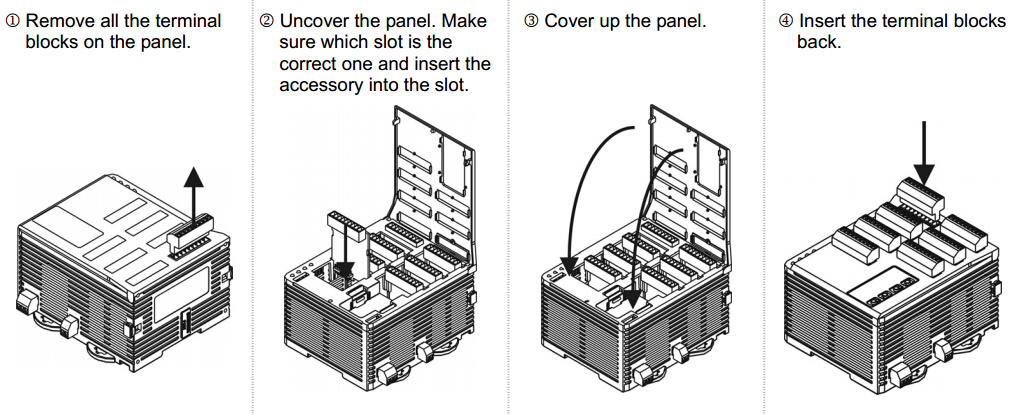 ① Remove all the terminal blocks on the panel.

② Uncover the panel. Make sure which slot is the correct one and insert the accessory into the slot.

③ Cover up the panel.

④ Insert the terminal blocks back.